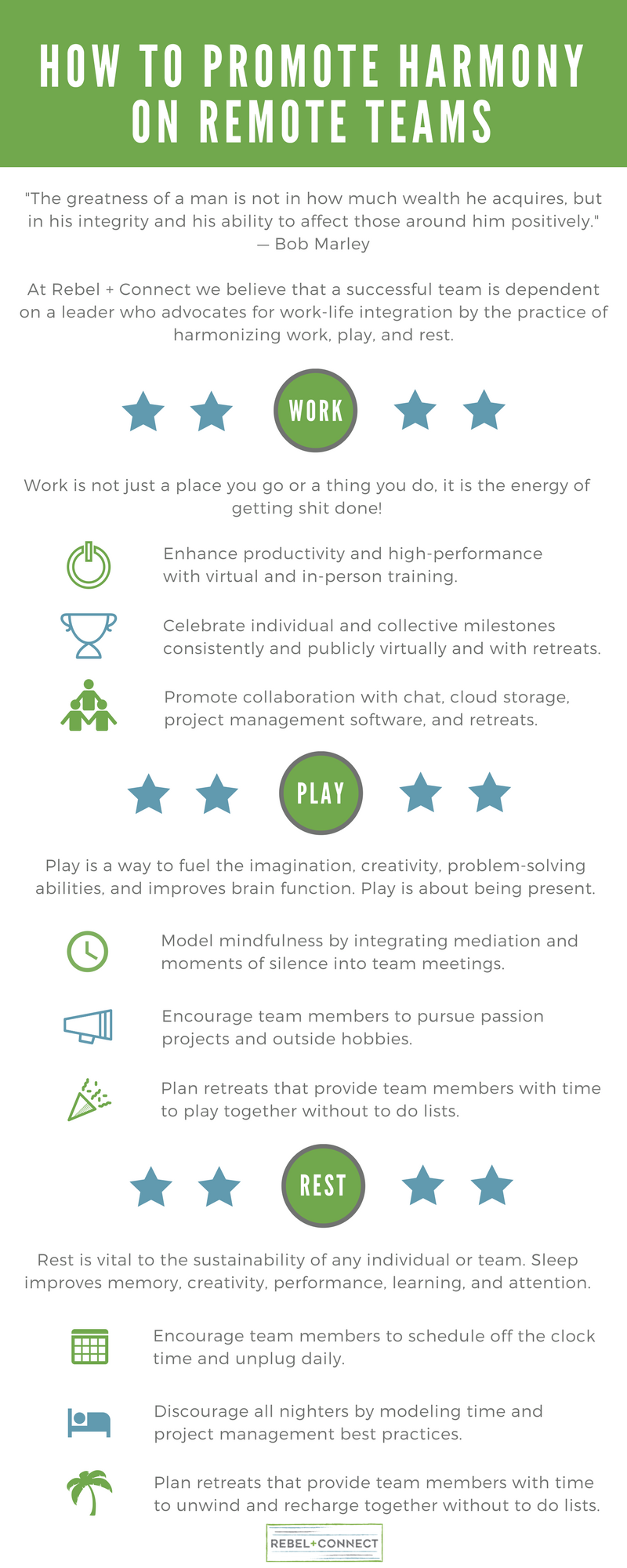 HOW TO PROMOTE HARMONY ON REMOTE TEAMS

"The greatness of a man is not in how much wealth he acquires, but in his integrity and his ability to affect those around him positively." — Bob Marley

At Rebel + Connect we believe that a successful team is dependent on a leader who advocates for work-life integration by the practice of harmonizing work, play, and rest.

WORK

Work is not just a place you go or a thing you do, it is the energy of getting shit done!

Enhance productivity and high-performance with virtual and in-person training.

Celebrate individual and collective milestones consistently and publicly virtually and with retreats.

Promote collaboration with chat, cloud storage, project management software, and retreats.

PLAY

Play is a way to fuel the imagination, creativity, problem-solving abilities, and improves brain function. Play is about being present.

Model mindfulness by integrating mediation and moments of silence into team meetings.

Encourage team members to pursue passion projects and outside hobbies.

Plan retreats that provide team members with time to play together without to do lists.

REST

Rest is vital to the sustainability of any individual or team. Sleep improves memory, creativity, performance, learning, and attention.

Encourage team members to schedule off the clock time and unplug daily.

Discourage all nighters by modeling time and project management best practices.

Plan retreats that provide team members with time to unwind and recharge together without to do lists.

REBEL+CONNECT